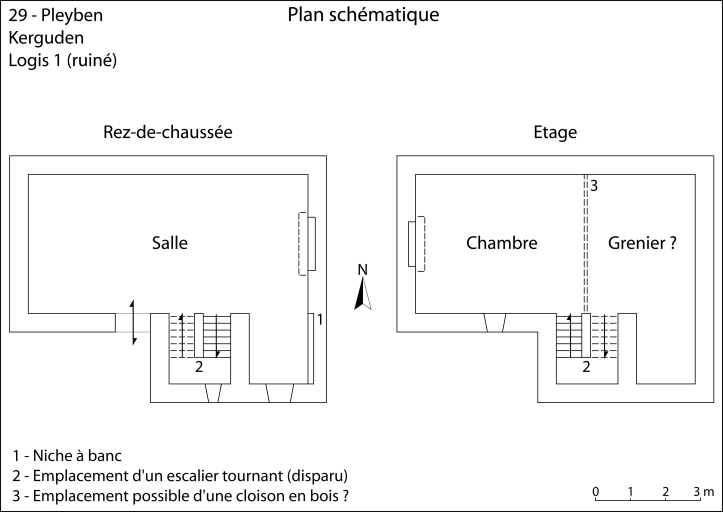 29 - Pleyben
Kerguden
Logis 1 (ruiné)

Plan schématique

Rez-de-chaussée

Salle

1

2

N

Etage

3

Chambre

Grenier ?

2

1 - Niche à banc
2 - Emplacement d'un escalier tournant (disparu)
3 - Emplacement possible d'une cloison en bois ?

0 1 2 3 m