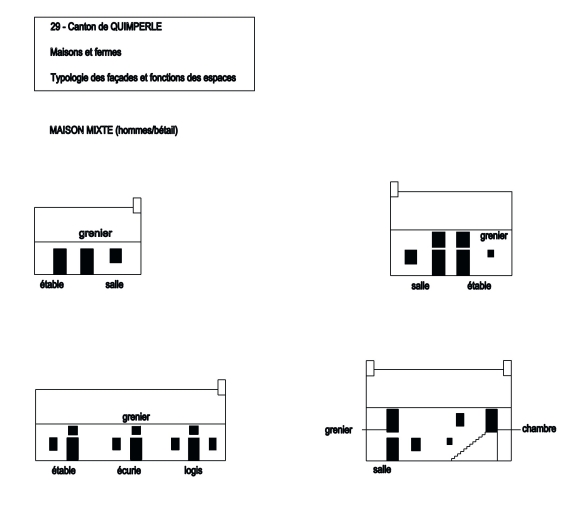 29 - Canton de QUIMPERLE

Maisons et fermes

Typologie des façades et fonctions des espaces

MAISON MIXTE (hommes/bétail)

grenier

étable

salle

grenier

salle

étable

grenier

étable

écurie

logis

grenier

chambre

salle