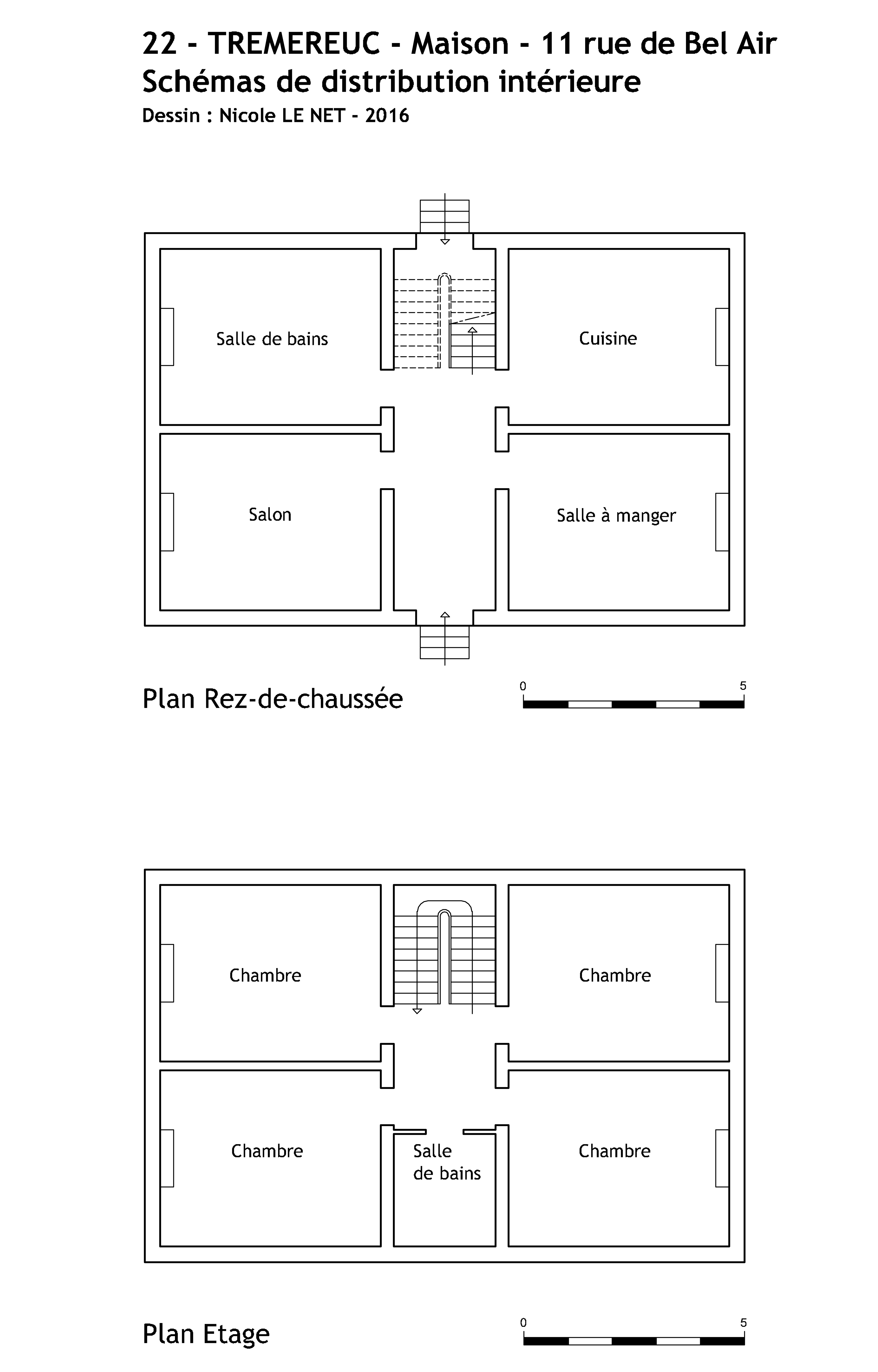 22 - TREMEREUC - Maison - 11 rue de Bel Air
Schémas de distribution intérieure
Dessin : Nicole LE NET - 2016

Salle de bains

Cuisine

Salon

Salle à manger

Plan Rez-de-chaussée

0 5

Chambre

Chambre

Chambre

Salle de bains

Chambre

Plan Etage

0 5