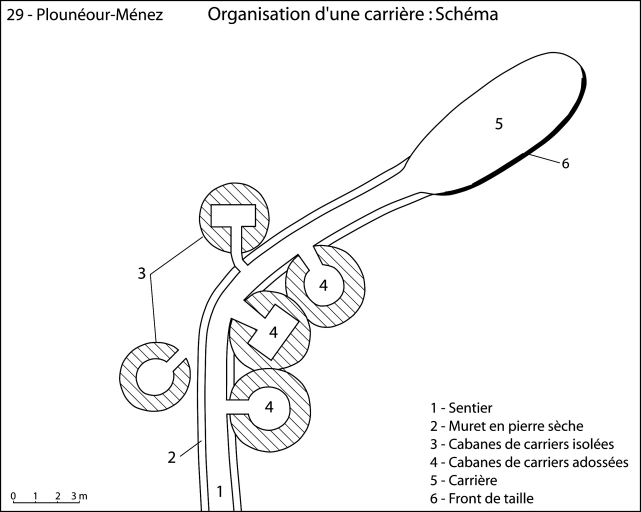 29 - Plounéour-Ménez

Organisation d'une carrière : Schéma

5

6

3

4

4

4

2

1

0 1 2 3 m

1 - Sentier
2 - Muret en pierre sèche
3 - Cabanes de carriers isolées
4 - Cabanes de carriers adossées
5 - Carrière
6 - Front de taille