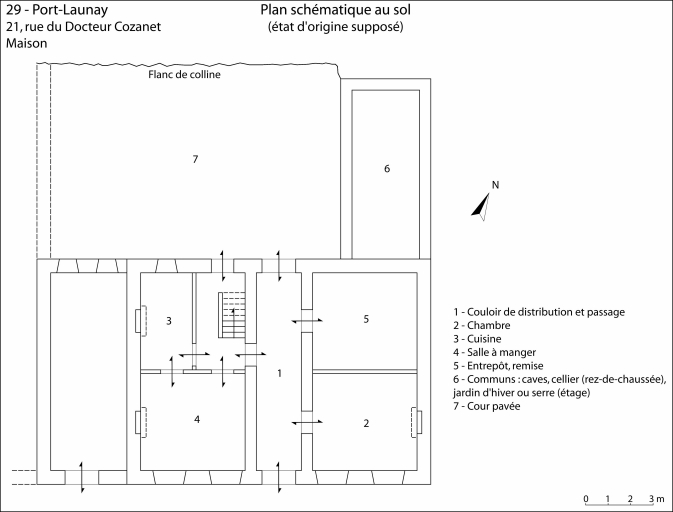 29 - Port-Launay
21, rue du Docteur Cozanet
Maison

Plan schématique au sol
(état d'origine supposé)

Flanc de colline

7

6

N

3

5

1

4

2

1 - Couloir de distribution et passage
2 - Chambre
3 - Cuisine
4 - Salle à manger
5 - Entrepôt, remise
6 - Communs : caves, cellier (rez-de-chaussée), jardin d'hiver ou serre (étage)
7 - Cour pavée

0 1 2 3 m