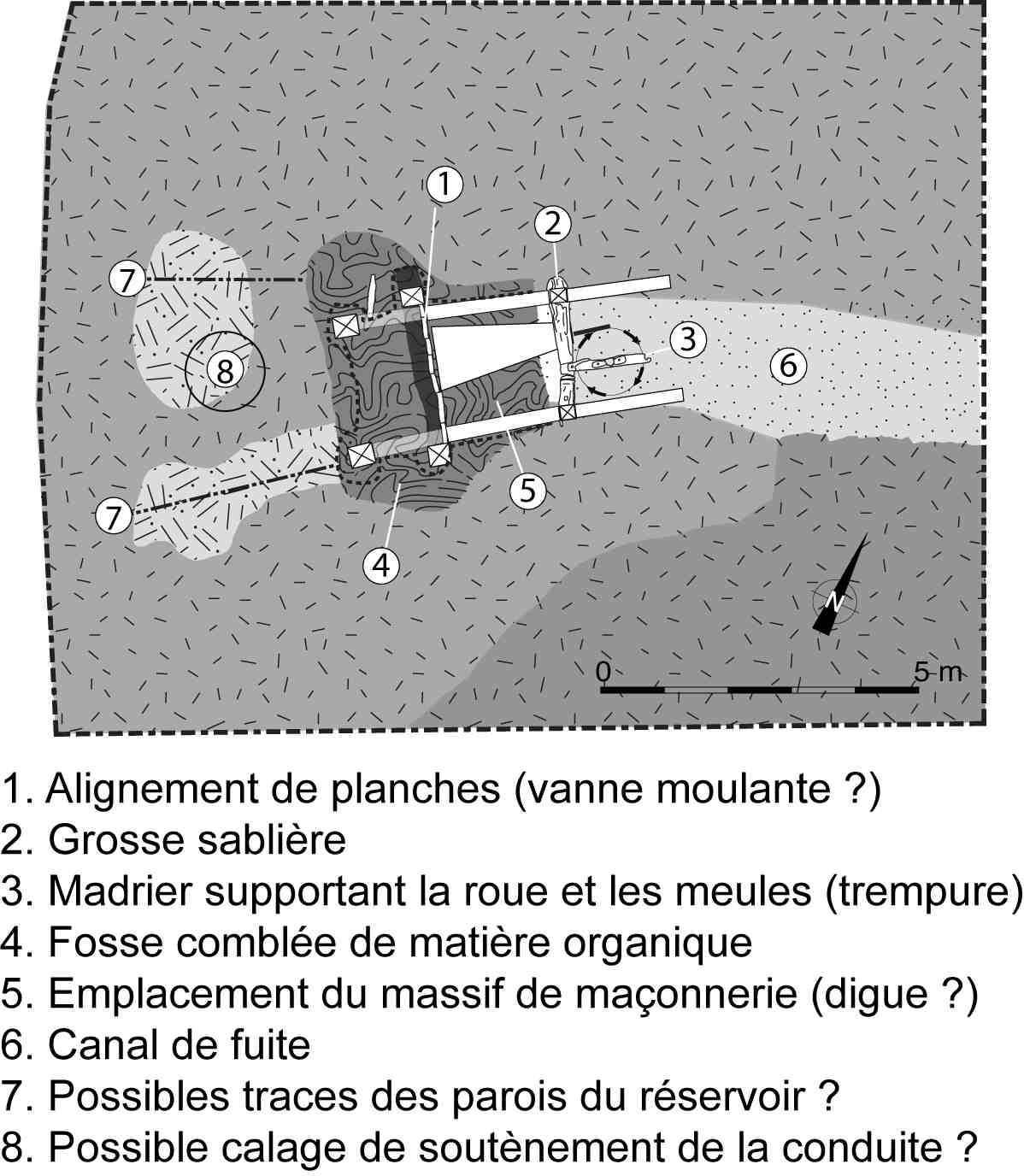 1
2
7
3
8
6
5
7
4
N
0
5 m

1. Alignement de planches (vanne moulante ?)
2. Grosse sablière
3. Madrier supportant la roue et les meules (trempure)
4. Fosse comblée de matière organique
5. Emplacement du massif de maçonnerie (digue ?)
6. Canal de fuite
7. Possibles traces des parois du réservoir ?
8. Possible calage de soutènement de la conduite ?