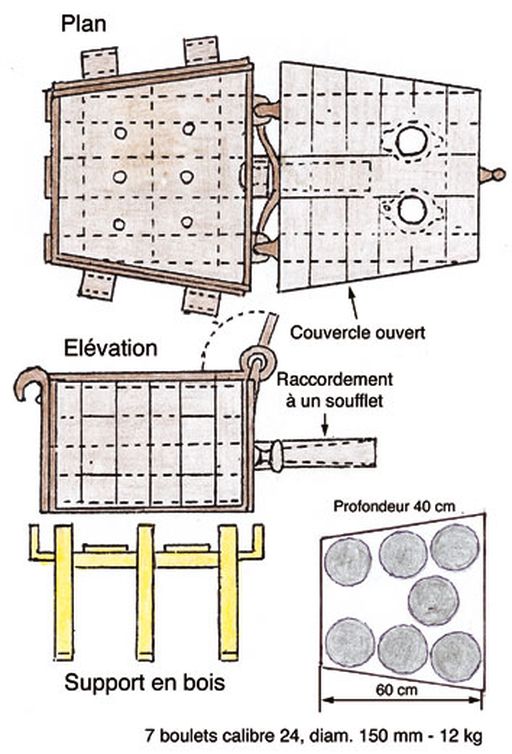 Plan

Couvercle ouvert

Elévation

Raccordement à un soufflet

Profondeur 40 cm

Support en bois

60 cm

7 boulets calibre 24, diam. 150 mm - 12 kg