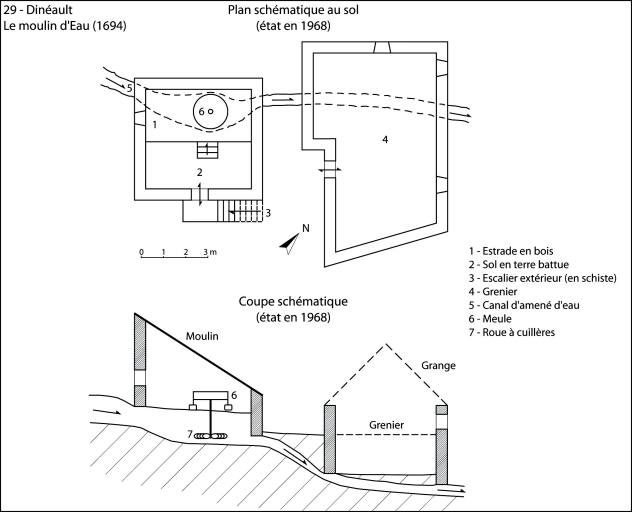 29 - Dinéault
Le moulin d'Eau (1694)

Plan schématique au sol
(état en 1968)

5

6

1

2

3

4

N

0 1 2 3 m

1 - Estrade en bois
2 - Sol en terre battue
3 - Escalier extérieur (en schiste)
4 - Grenier
5 - Canal d'amené d'eau
6 - Meule
7 - Roue à cuillères

Coupe schématique
(état en 1968)

Moulin

6

7

Grange

Grenier