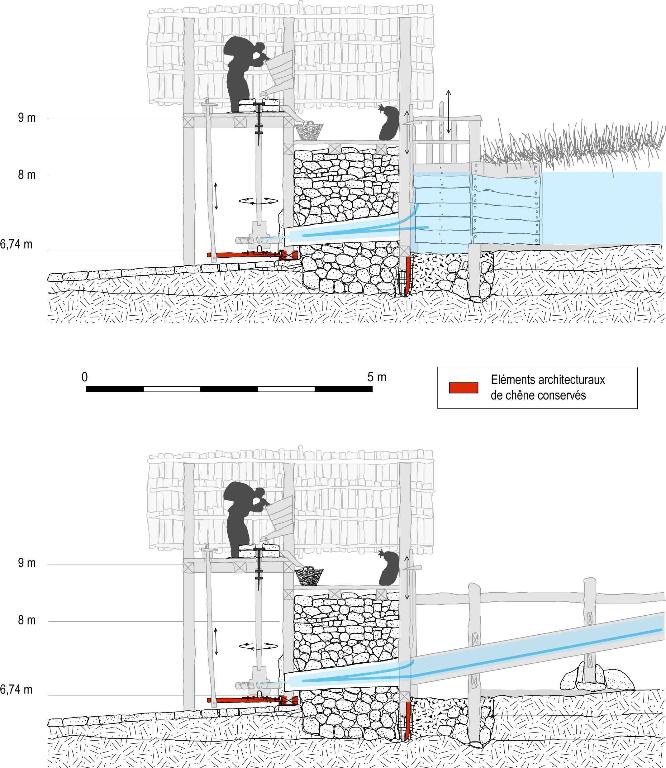 9 m

8 m

6,74 m

0

5 m

Eléments architecturaux de chêne conservés

9 m

8 m

6,74 m