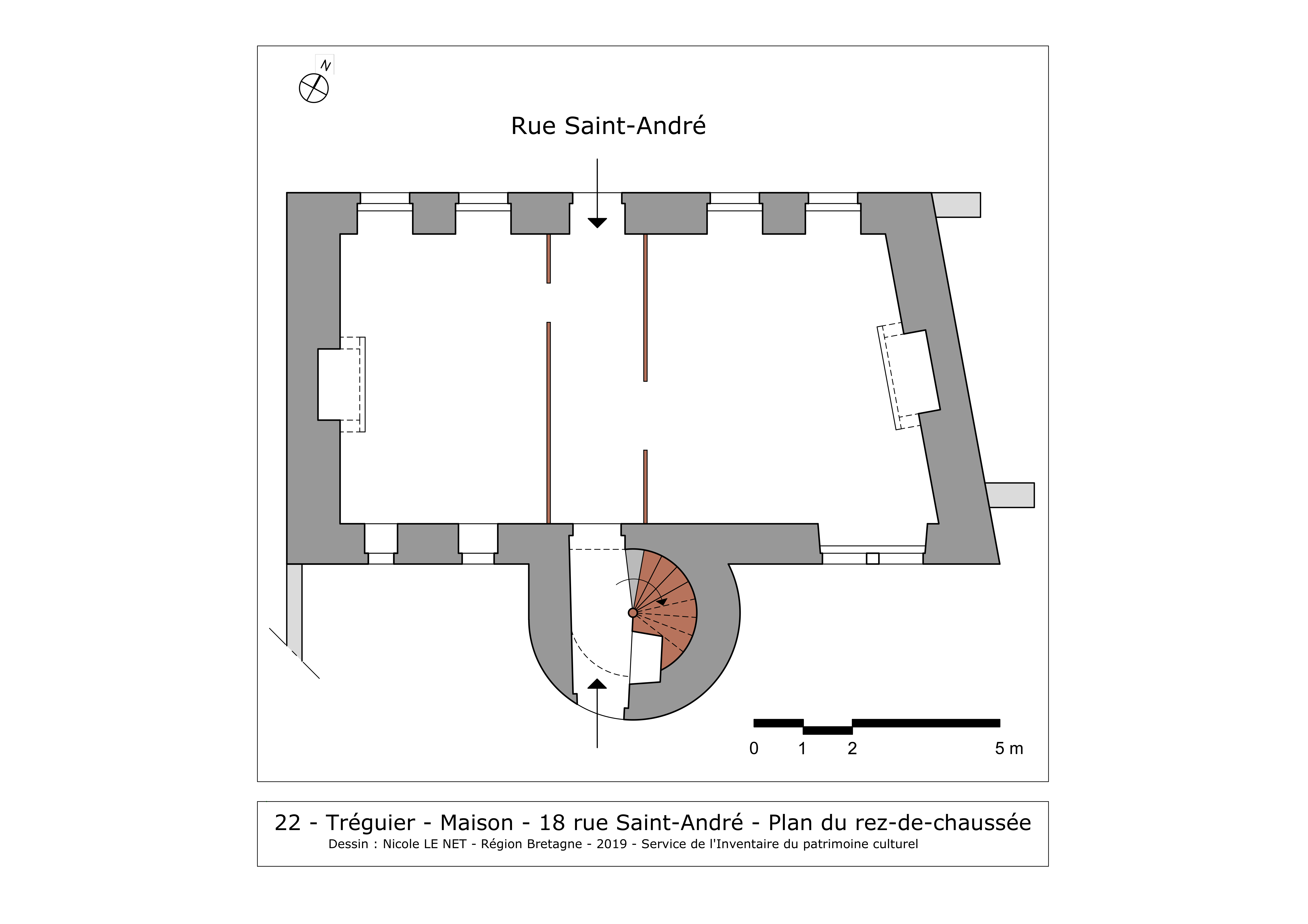 N

Rue Saint-André

0 1 2 5 m

22 - Tréguier - Maison - 18 rue Saint-André - Plan du rez-de-chaussée
Dessin : Nicole LE NET - Région Bretagne - 2019 - Service de l'Inventaire du patrimoine culturel