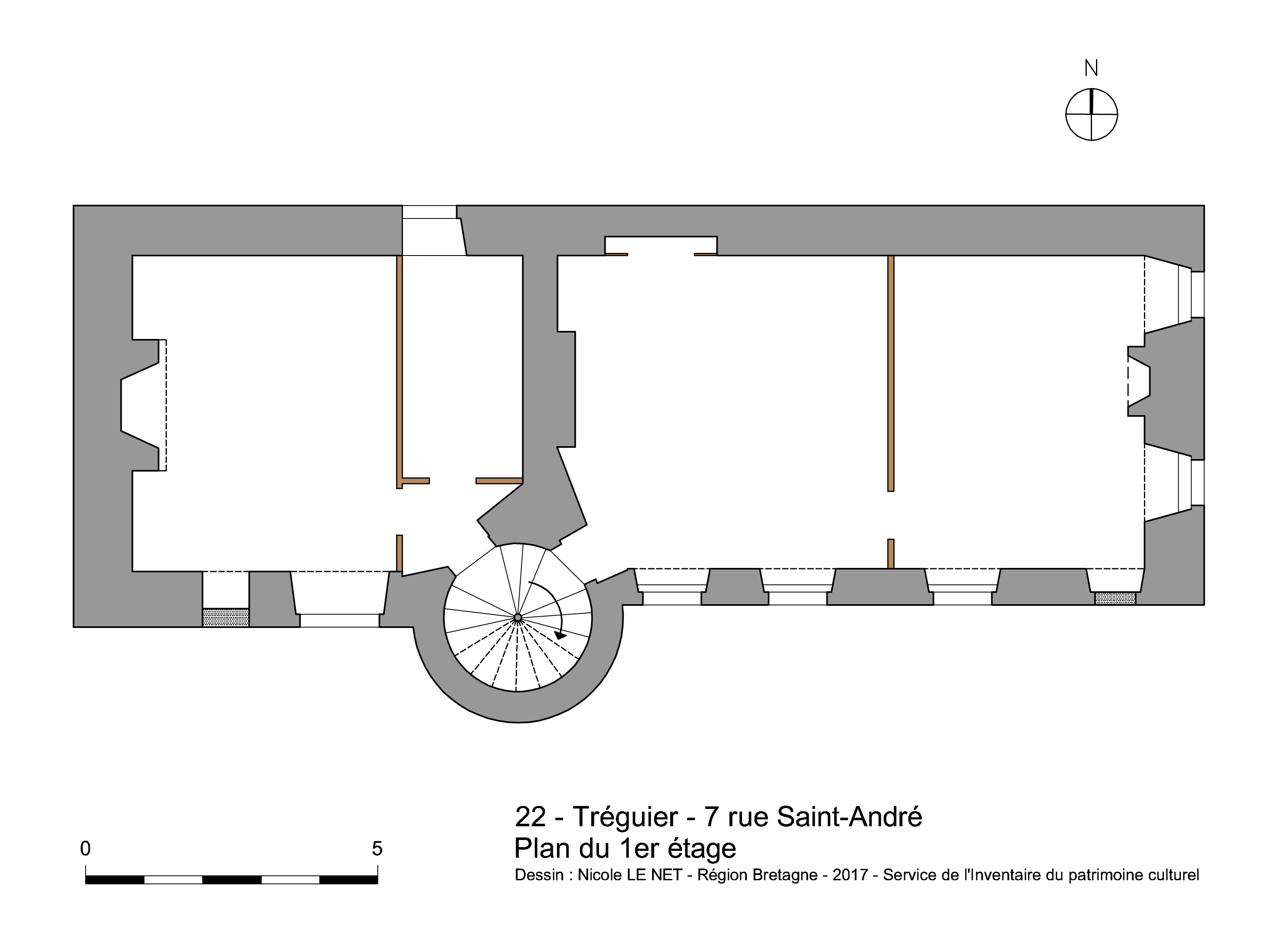 N

0

5

22 - Tréguier - 7 rue Saint-André
Plan du 1er étage
Dessin : Nicole LE NET - Région Bretagne - 2017 - Service de l'Inventaire du patrimoine culturel