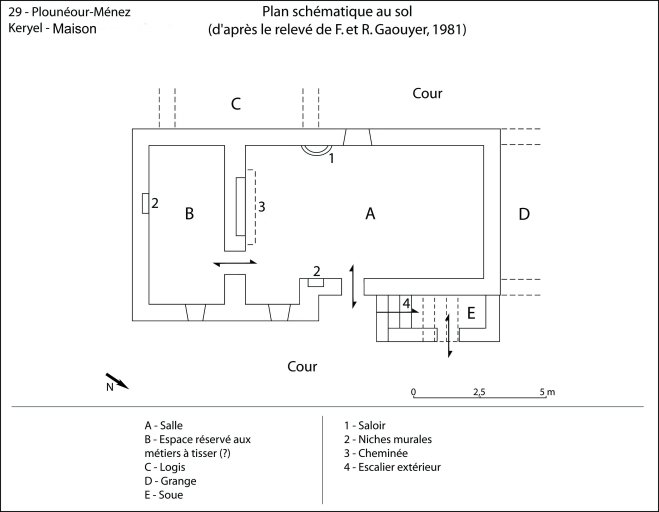 29 - Plounéour-Ménez
Keryel - Maison

Plan schématique au sol
(d'après le relevé de F. et R. Gaouyer, 1981)

C

Cour

1

2

B

3

A

D

2

4

E

Cour

N

0 2,5 5 m

A - Salle
B - Espace réservé aux métiers à tisser (?)
C - Logis
D - Grange
E - Soue

1 - Saloir
2 - Niches murales
3 - Cheminée
4 - Escalier extérieur