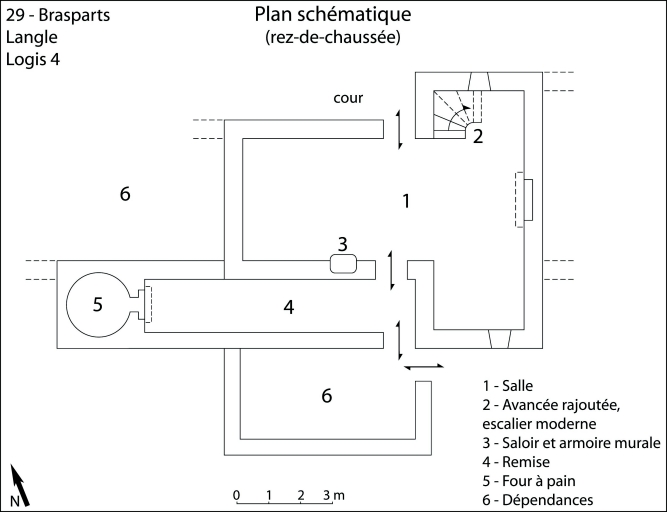 29 - Brasparts
Langle
Logis 4

Plan schématique
(rez-de-chaussée)

cour

2

6

1

3

5

4

6

1 - Salle
2 - Avancée rajoutée, escalier moderne
3 - Saloir et armoire murale
4 - Remise
5 - Four à pain
6 - Dépendances

N

0 1 2 3 m